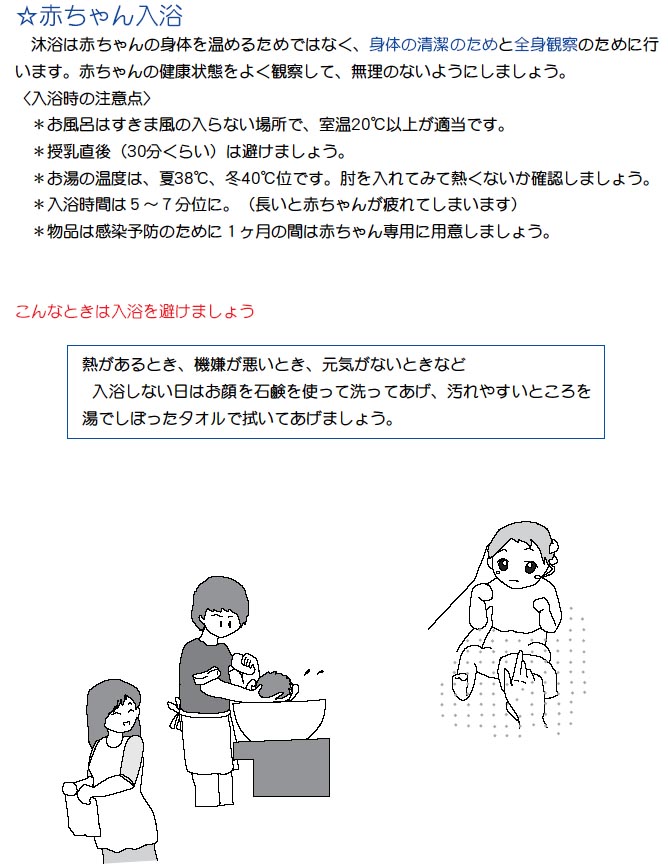 ☆赤ちゃん入浴

沐浴は赤ちゃんの身体を温めるためではなく、身体の清潔のためと全身観察のために行います。赤ちゃんの健康状態をよく観察して、無理のないようにしましょう。

〈入浴時の注意点〉

＊お風呂はすきま風の入らない場所で、室温20℃以上が適当です。

＊授乳直後（30分くらい）は避けましょう。

＊お湯の温度は、夏38℃、冬40℃位です。肘を入れてみて熱くないか確認しましょう。

＊入浴時間は５～７分位に。（長いと赤ちゃんが疲れてしまいます）

＊物品は感染予防のために１ヶ月の間は赤ちゃん専用に用意しましょう。

こんなときは入浴を避けましょう

熱があるとき、機嫌が悪いとき、元気がないときなど

入浴しない日はお顔を石鹸を使って洗ってあげ、汚れやすいところを湯でしぼったタオルで拭いてあげましょう。