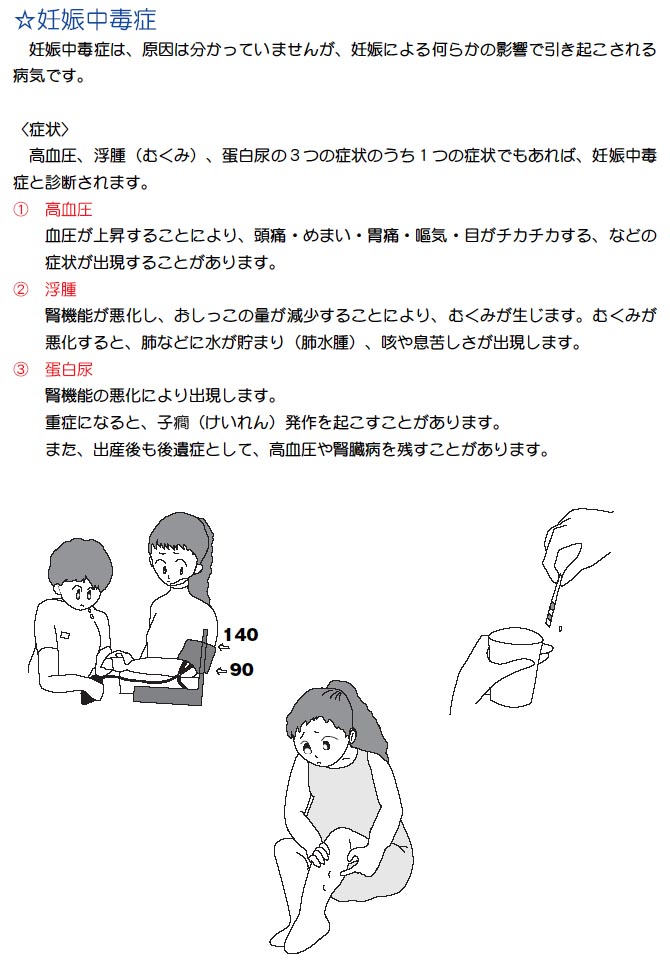 ☆妊娠中毒症

妊娠中毒症は、原因は分かっていませんが、妊娠による何らかの影響で引き起こされる病気です。

〈症状〉

高血圧、浮腫（むくみ）、蛋白尿の３つの症状のうち１つの症状でもあれば、妊娠中毒症と診断されます。

① 高血圧
血圧が上昇することにより、頭痛・めまい・胃痛・嘔気・目がチカチカする、などの症状が出現することがあります。

② 浮腫
腎機能が悪化し、おしっこの量が減少することにより、むくみが生じます。むくみが悪化すると、肺などに水が貯まり（肺水腫）、咳や息苦しさが出現します。

③ 蛋白尿
腎機能の悪化により出現します。
重症になると、子癇（けいれん）発作を起こすことがあります。
また、出産後も後遺症として、高血圧や腎臓病を残すことがあります。

140
90